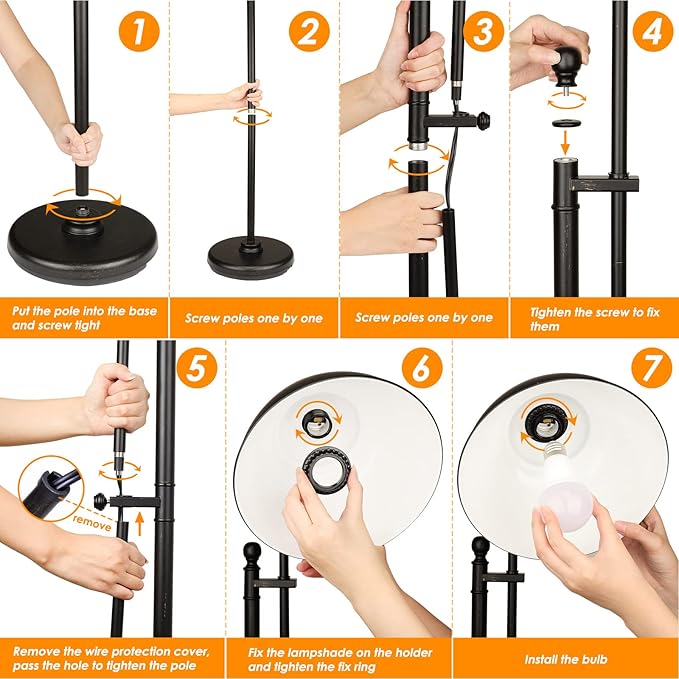 1

Put the pole into the base and screw tight

2

Screw poles one by one

3

Screw poles one by one

4

Tighten the screw to fix them

5

remove

Remove the wire protection cover, pass the hole to tighten the pole

6

Fix the lampshade on the holder and tighten the fix ring

7

Install the bulb