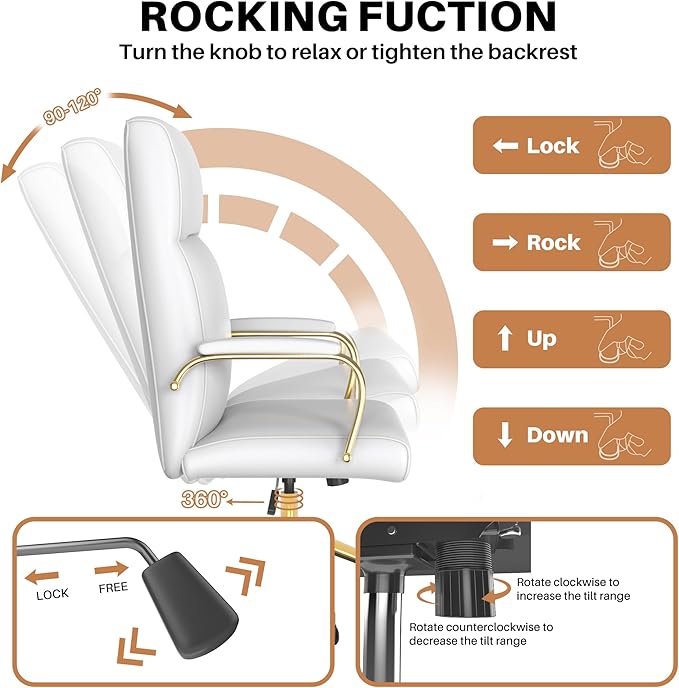 ROCKING FUCTION
Turn the knob to relax or tighten the backrest

90-120°

← Lock

→ Rock

↑ Up

↓ Down

360°

LOCK

FREE

Rotate clockwise to increase the tilt range

Rotate counterclockwise to decrease the tilt range