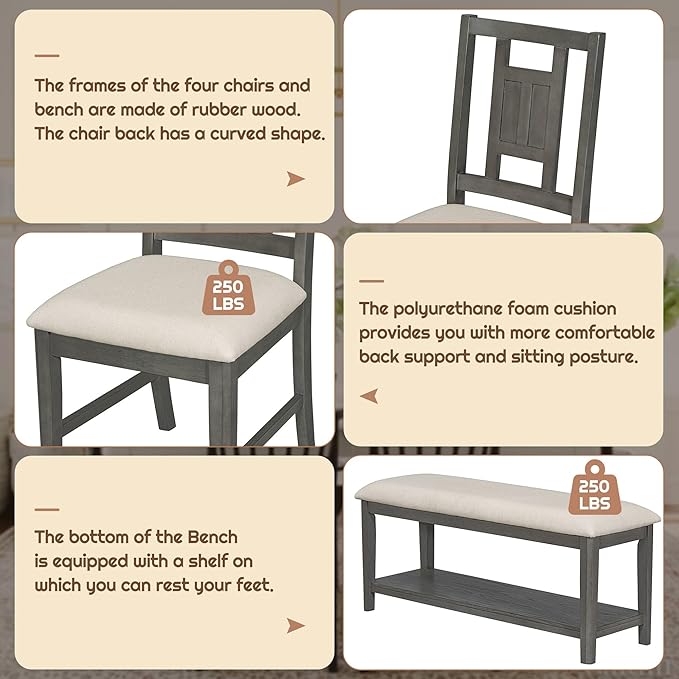 The frames of the four chairs and bench are made of rubber wood. The chair back has a curved shape.

250 LBS

The polyurethane foam cushion provides you with more comfortable back support and sitting posture.

The bottom of the Bench is equipped with a shelf on which you can rest your feet.

250 LBS