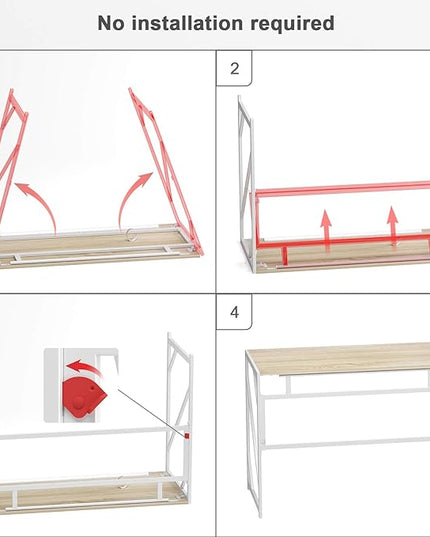 No installation required

2

4