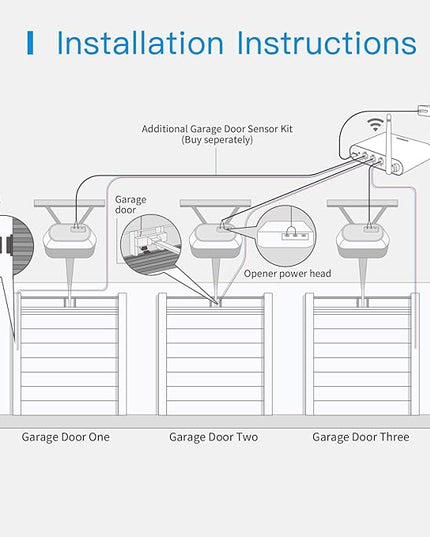 Installation Instructions

Additional Garage Door Sensor Kit (Buy seperately)

Garage door

Opener power head

Garage Door One

Garage Door Two

Garage Door Three