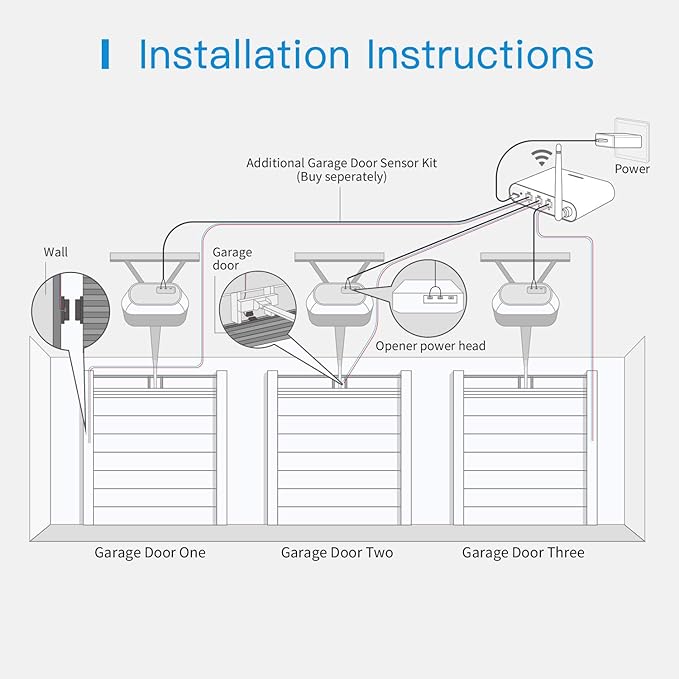 Installation Instructions

Additional Garage Door Sensor Kit
(Buy seperately)

Power

Wall

Garage door

Opener power head

Garage Door One

Garage Door Two

Garage Door Three