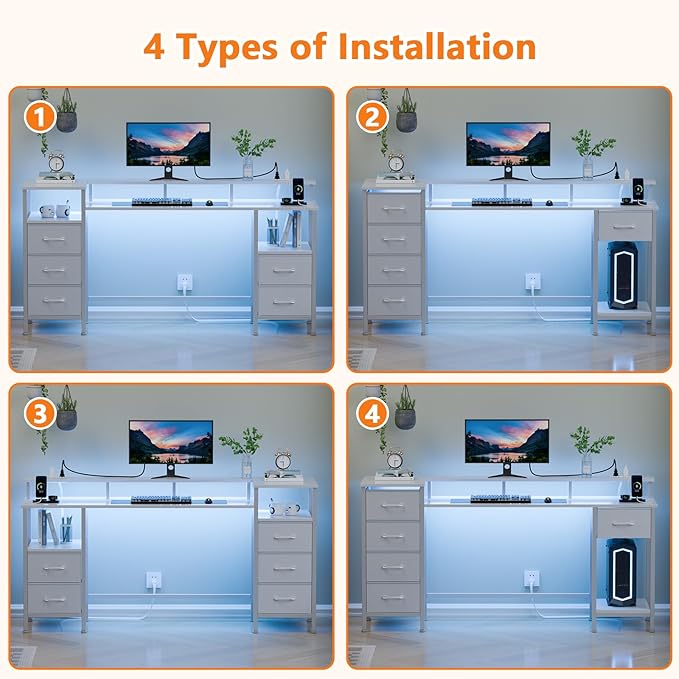 4 Types of Installation

1

2

3

4