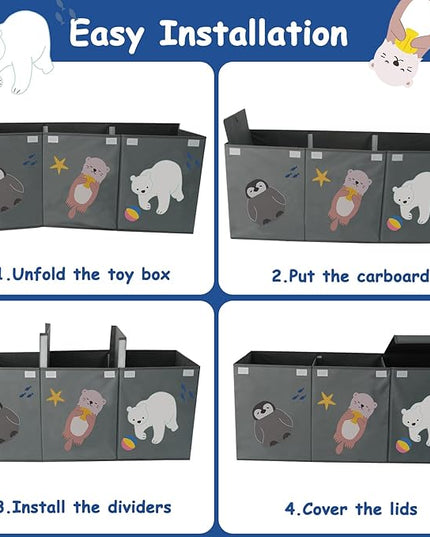 Easy Installation

1.Unfold the toy box

2.Put the carboard

3.Install the dividers

4.Cover the lids