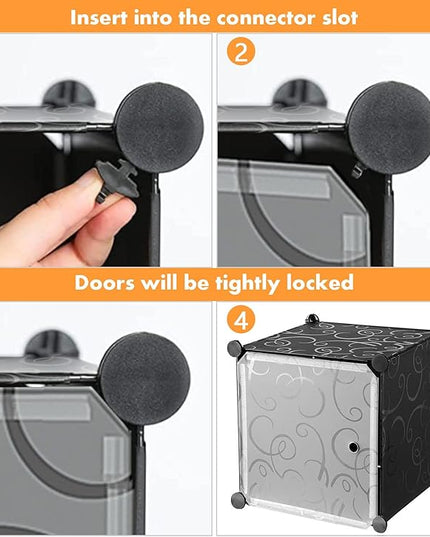 Insert into the connector slot

2

Doors will be tightly locked

4