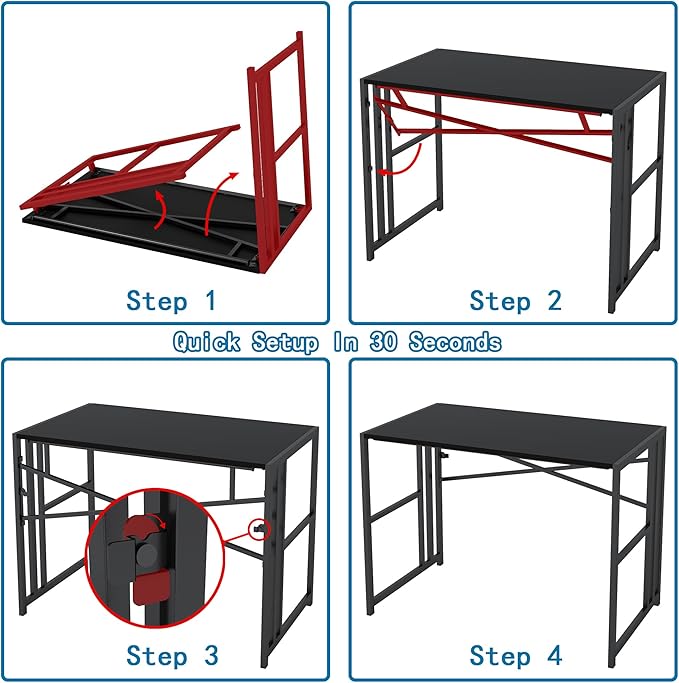 Step 1

Step 2

Quick Setup In 30 Seconds

Step 3

Step 4