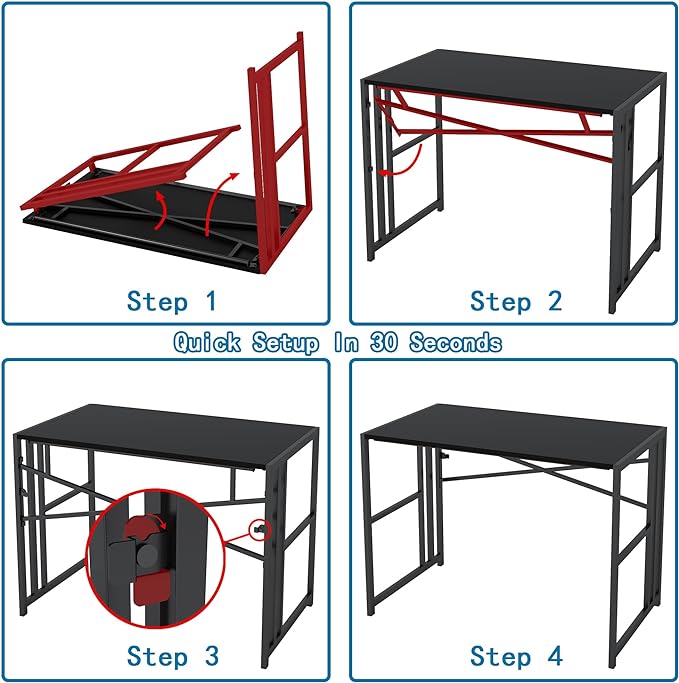 Step 1

Step 2

Quick Setup In 30 Seconds

Step 3

Step 4