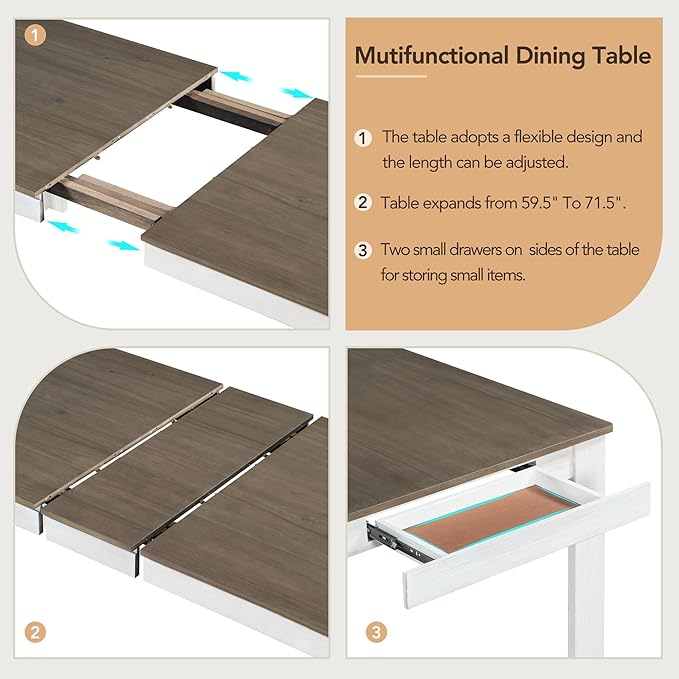 1

Mutifunctional Dining Table

1 The table adopts a flexible design and the length can be adjusted.

2 Table expands from 59.5" To 71.5".

3 Two small drawers on sides of the table for storing small items.

2

3