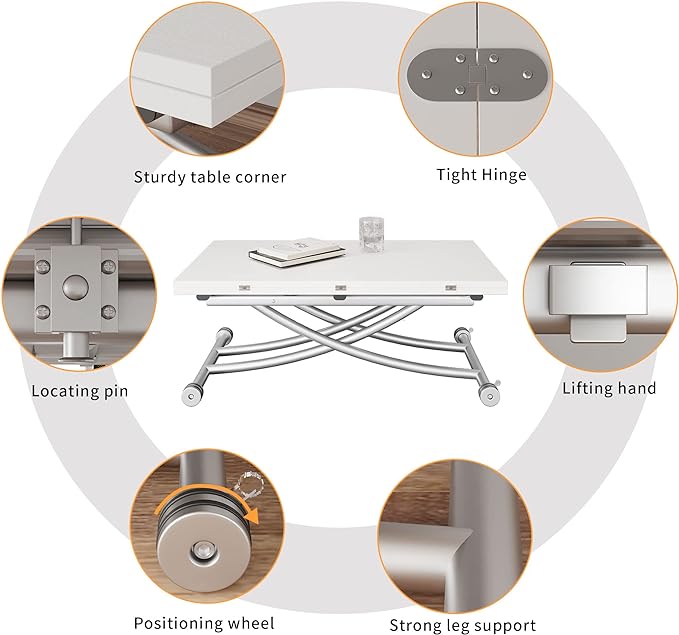 Sturdy table corner

Tight Hinge

Locating pin

Lifting hand

Positioning wheel

Strong leg support