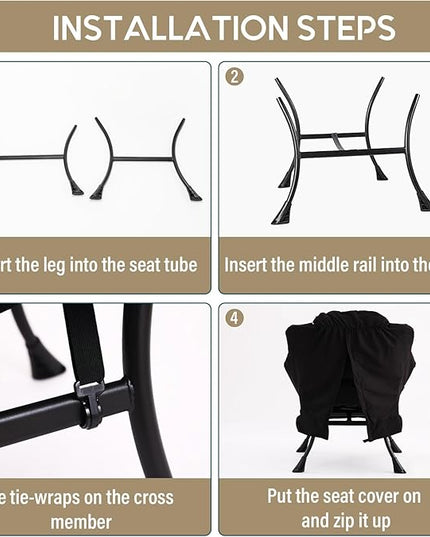 INSTALLATION STEPS

rt the leg into the seat tube

2

Insert the middle rail into the

e tie-wraps on the cross member

4

Put the seat cover on and zip it up