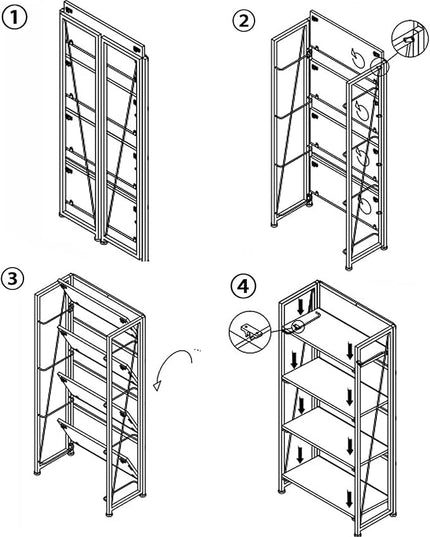 1

2

3

4