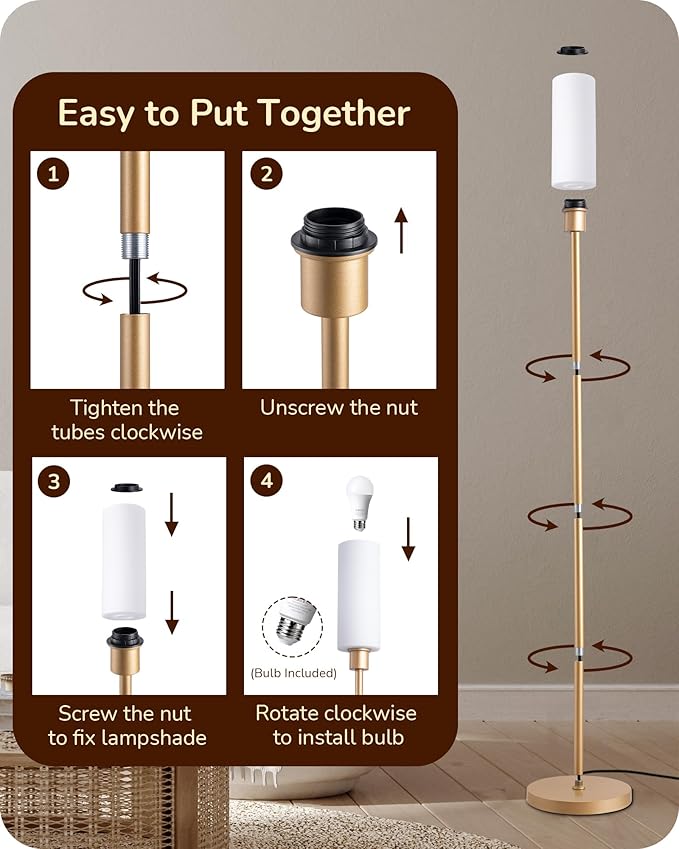 Easy to Put Together

1

Tighten the tubes clockwise

2

Unscrew the nut

3

Screw the nut to fix lampshade

4

(Bulb Included)

Rotate clockwise to install bulb