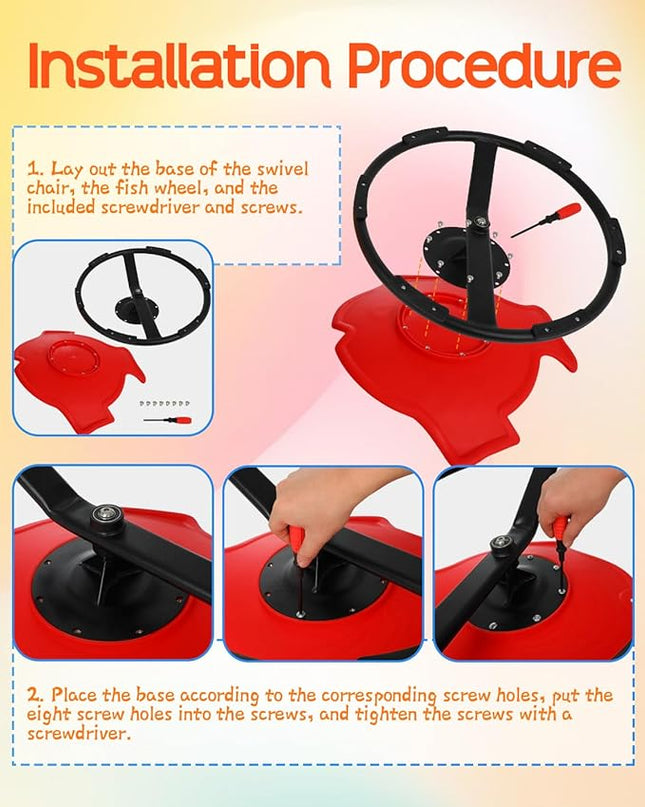 Installation Procedure

1. Lay out the base of the swivel chair, the fish wheel, and the included screwdriver and screws.

2. Place the base according to the corresponding screw holes, put the eight screw holes into the screws, and tighten the screws with a screwdriver.