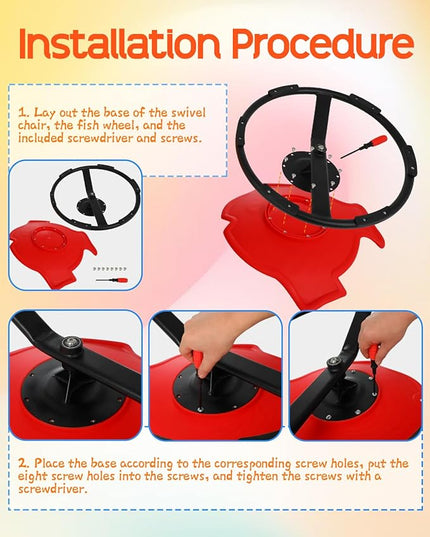 Installation Procedure

1. Lay out the base of the swivel chair, the fish wheel, and the included screwdriver and screws.

2. Place the base according to the corresponding screw holes, put the eight screw holes into the screws, and tighten the screws with a screwdriver.