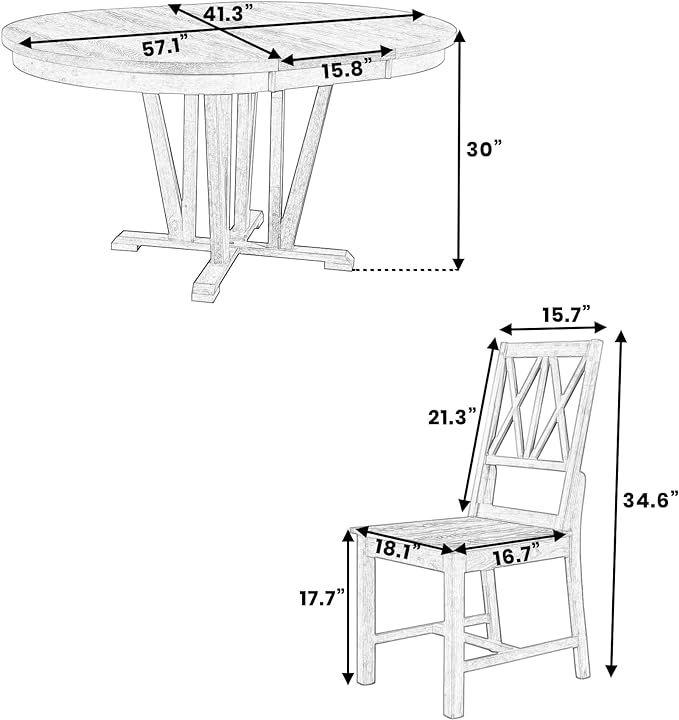 41.3”
57.1”
15.8”
30”
15.7”
21.3”
34.6”
18.1”
16.7”
17.7”