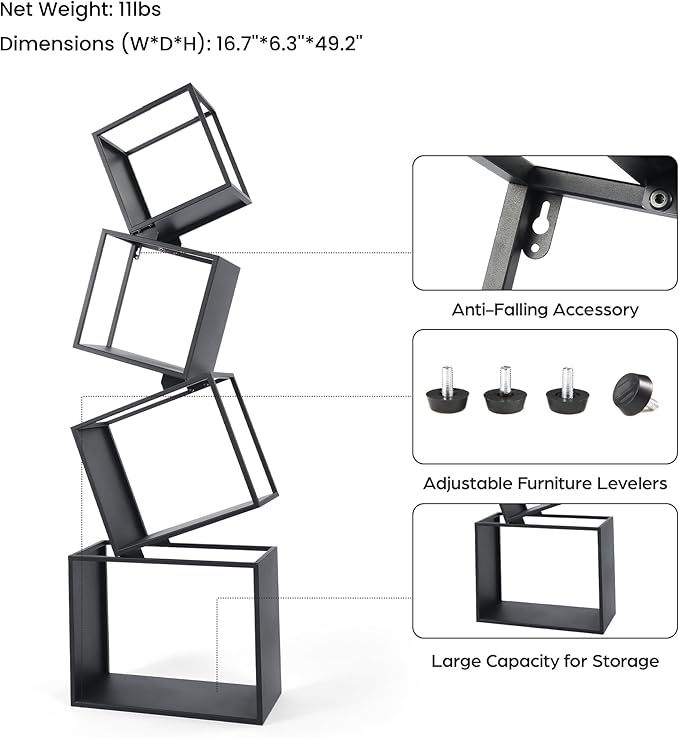 Net Weight: 11lbs
Dimensions (W*D*H): 16.7"*6.3"*49.2"

Anti-Falling Accessory

Adjustable Furniture Levelers

Large Capacity for Storage