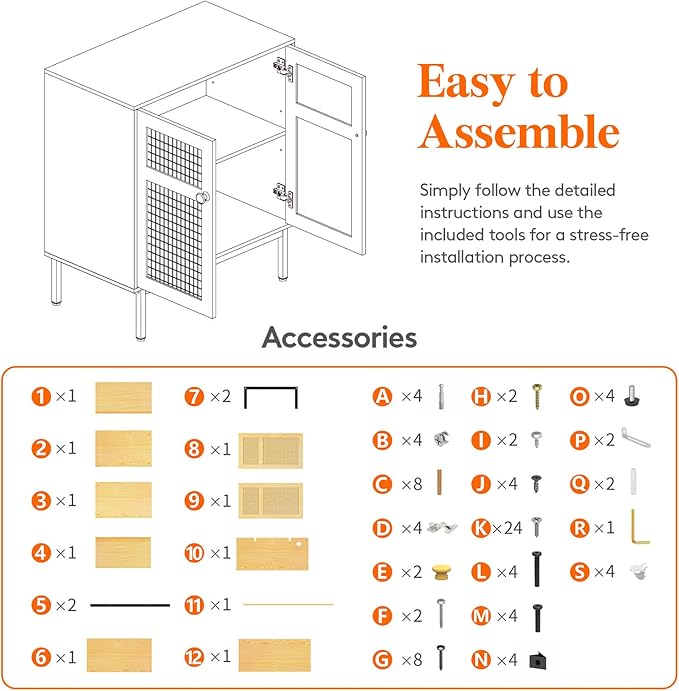 Easy to Assemble

Simply follow the detailed instructions and use the included tools for a stress-free installation process.

Accessories

1 ×1
2 ×1
3 ×1
4 ×1
5 ×2
6 ×1
7 ×2
8 ×1
9 ×1
10 ×1
11 ×1
12 ×1

A ×4
B ×4
C ×8
D ×4
E ×2
F ×2
G ×8
H ×2
I ×2
J ×4
K ×24
L ×4
M ×4
N ×4
O ×4
P ×2
Q ×2
R ×1
S ×4