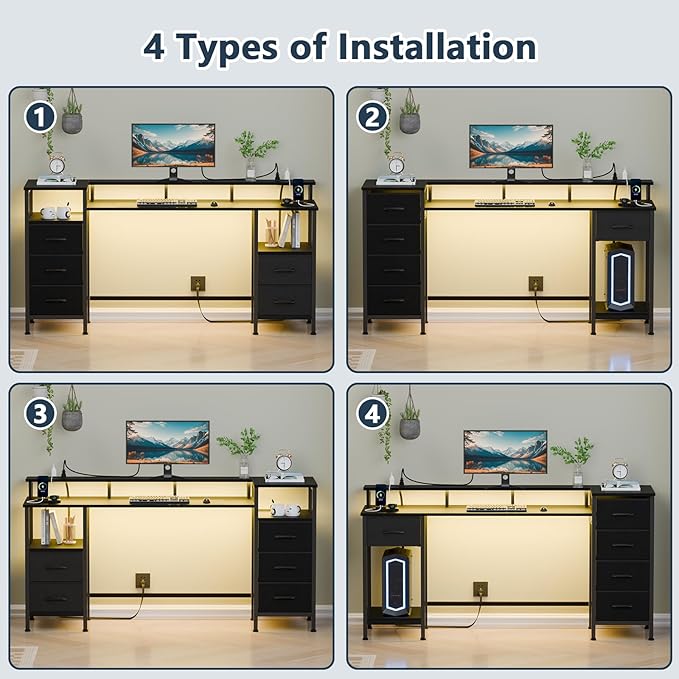 4 Types of Installation

1

2

3

4