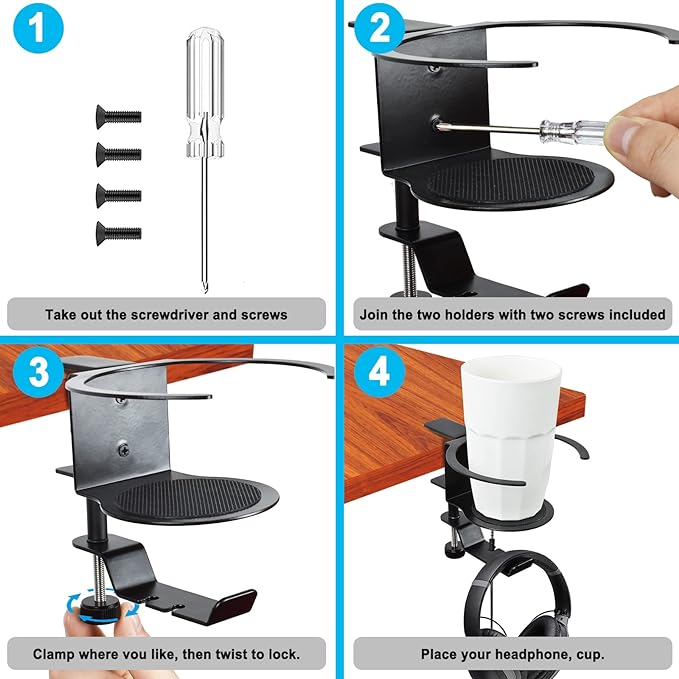 1

Take out the screwdriver and screws

2

Join the two holders with two screws included

3

Clamp where you like, then twist to lock.

4

Place your headphone, cup.