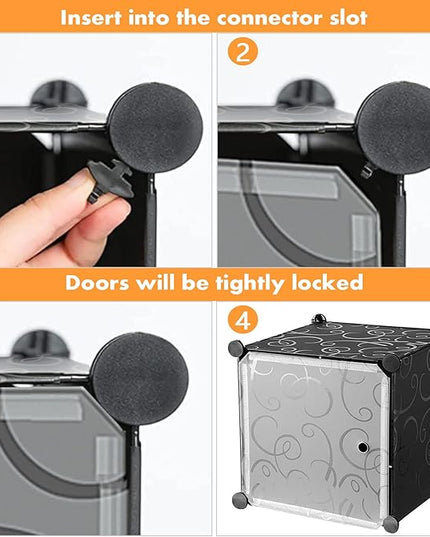 Insert into the connector slot

2

Doors will be tightly locked

4