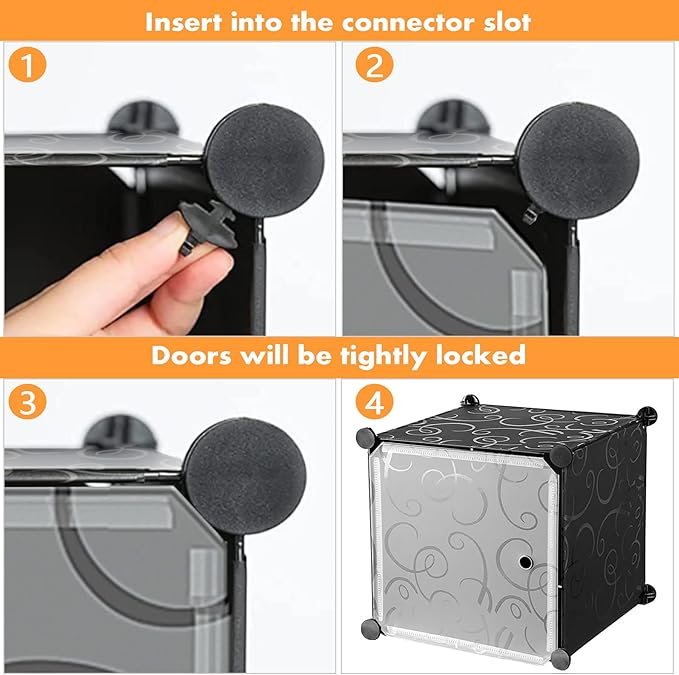 Insert into the connector slot

1

2

Doors will be tightly locked

3

4