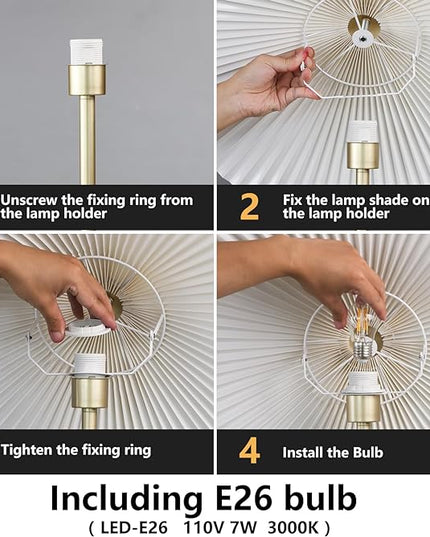 Unscrew the fixing ring from the lamp holder

2 Fix the lamp shade on the lamp holder

Tighten the fixing ring

4 Install the Bulb

Including E26 bulb

( LED-E26 110V 7W 3000K )