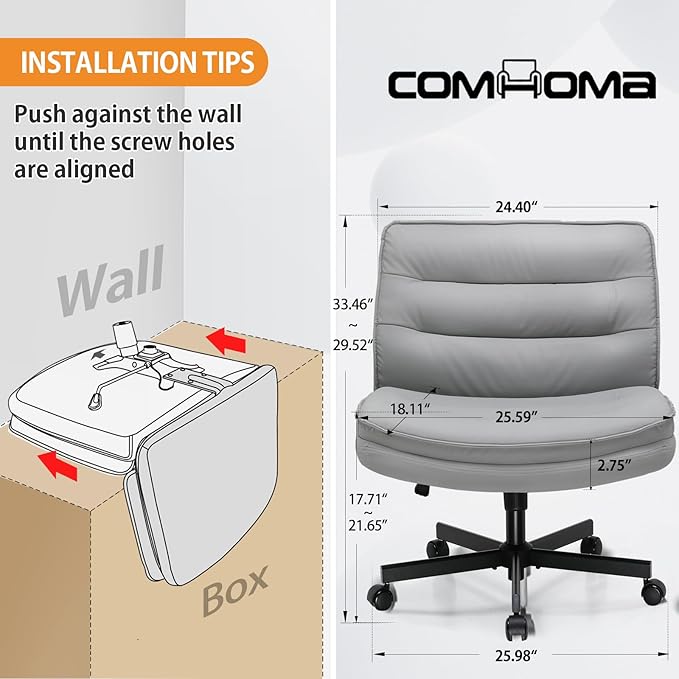 INSTALLATION TIPS

Push against the wall until the screw holes are aligned

Wall

Box

COMHOMA

24.40″

33.46″
~
29.52″

18.11″

25.59″

2.75″

17.71″
~
21.65″

25.98″