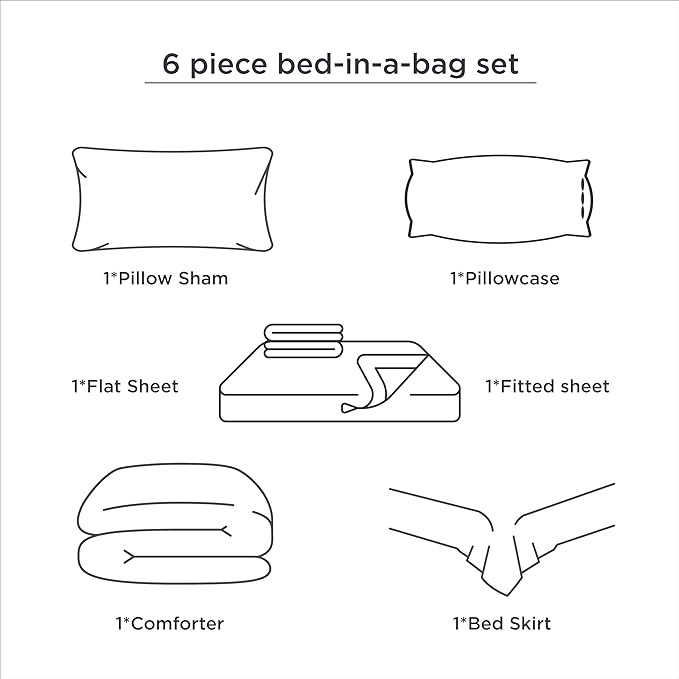 6 piece bed-in-a-bag set

1*Pillow Sham

1*Pillowcase

1*Flat Sheet

1*Fitted sheet

1*Comforter

1*Bed Skirt