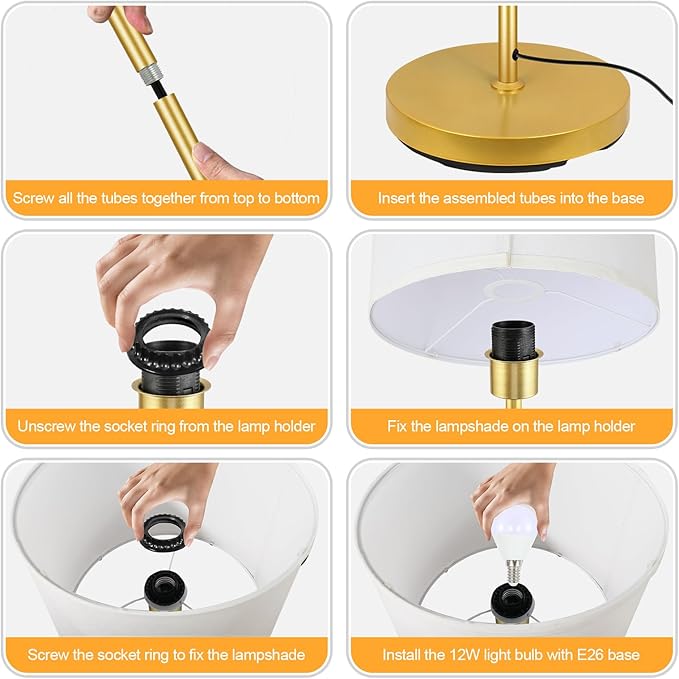 Screw all the tubes together from top to bottom

Insert the assembled tubes into the base

Unscrew the socket ring from the lamp holder

Fix the lampshade on the lamp holder

Screw the socket ring to fix the lampshade

Install the 12W light bulb with E26 base