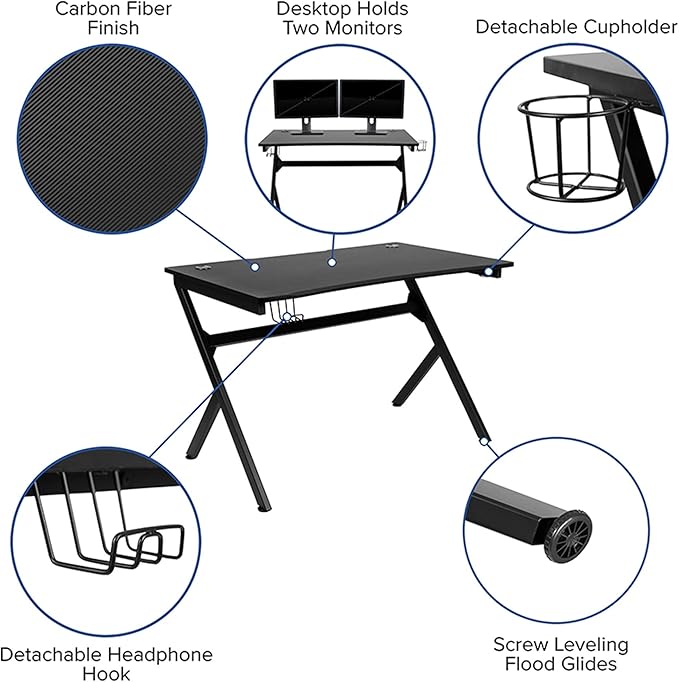 Carbon Fiber Finish

Desktop Holds Two Monitors

Detachable Cupholder

Detachable Headphone Hook

Screw Leveling Flood Glides