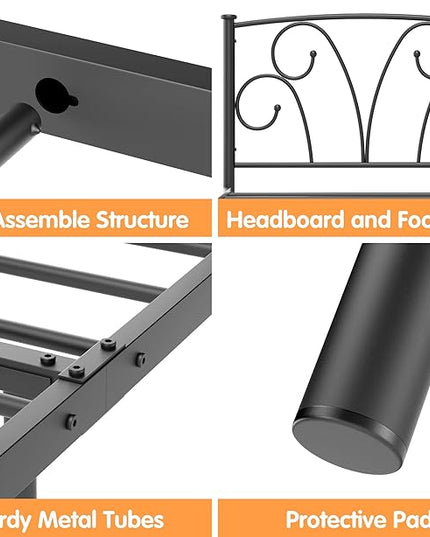 Assemble Structure

Headboard and Foo

rdy Metal Tubes

Protective Pad