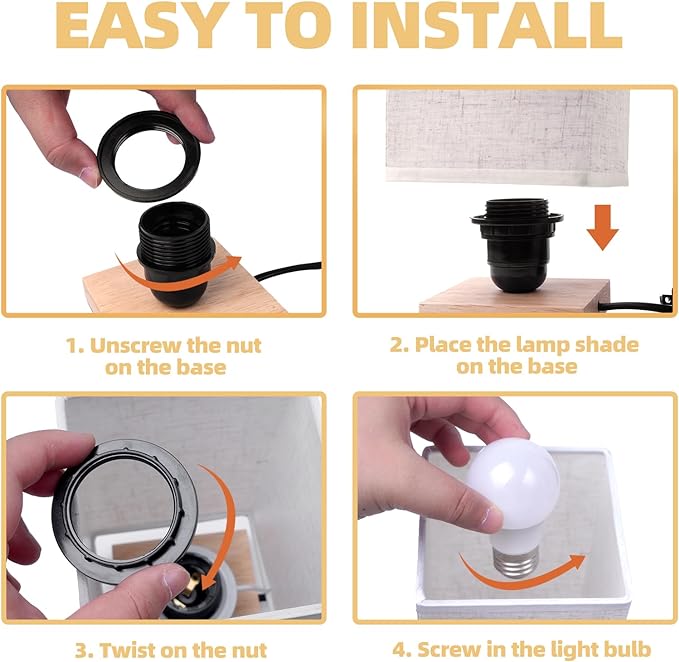 EASY TO INSTALL

1. Unscrew the nut on the base

2. Place the lamp shade on the base

3. Twist on the nut

4. Screw in the light bulb