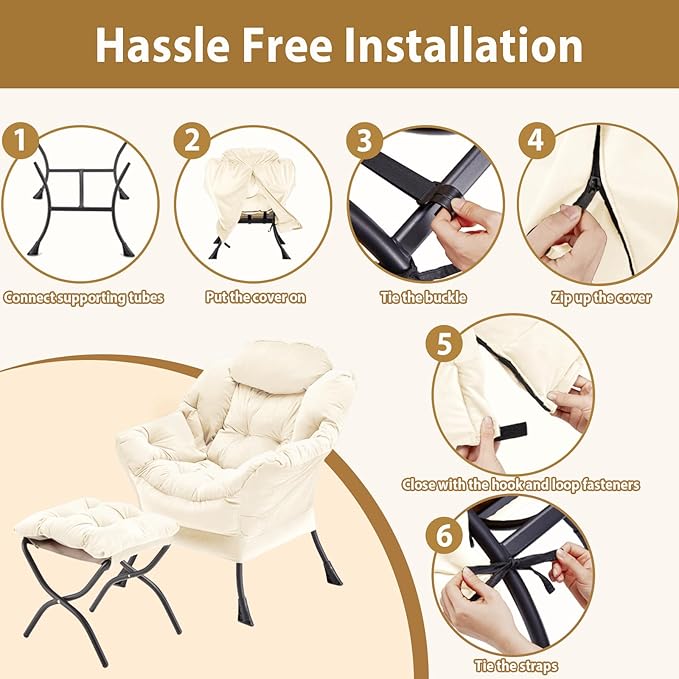 Hassle Free Installation

1
Connect supporting tubes

2
Put the cover on

3
Tie the buckle

4
Zip up the cover

5
Close with the hook and loop fasteners

6
Tie the straps