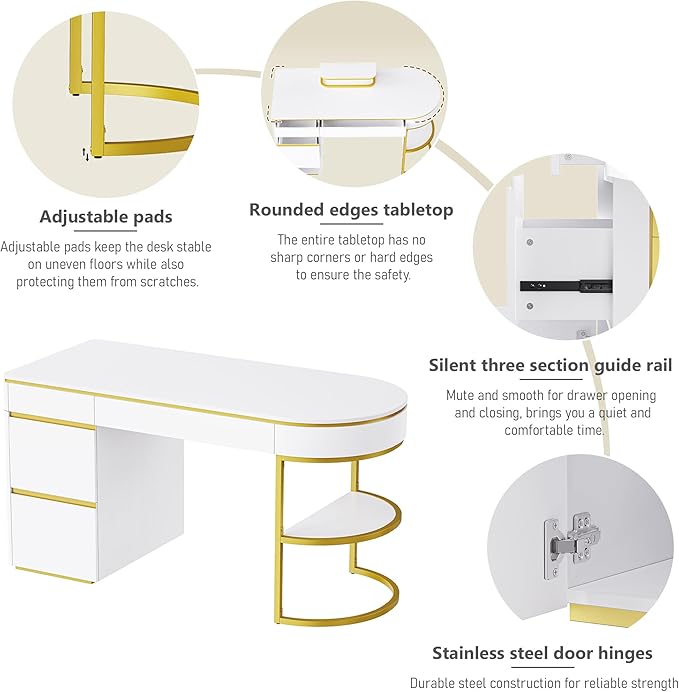 Adjustable pads

Adjustable pads keep the desk stable on uneven floors while also protecting them from scratches.

Rounded edges tabletop

The entire tabletop has no sharp corners or hard edges to ensure the safety.

Silent three section guide rail

Mute and smooth for drawer opening and closing, brings you a quiet and comfortable time.

Stainless steel door hinges

Durable steel construction for reliable strength