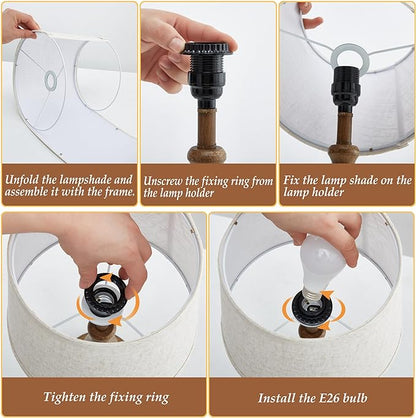 Unfold the lampshade and assemble it with the frame.

Unscrew the fixing ring from the lamp holder

Fix the lamp shade on the lamp holder

Tighten the fixing ring

Install the E26 bulb