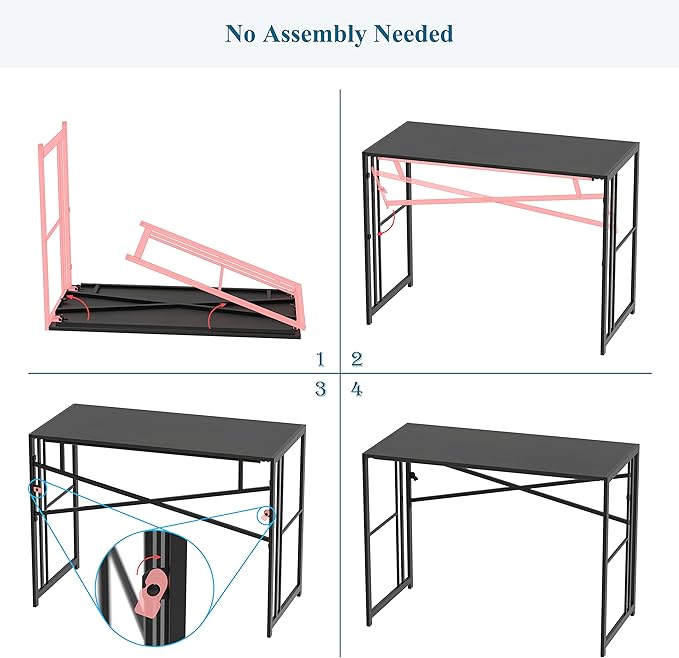 No Assembly Needed

1

2

3

4