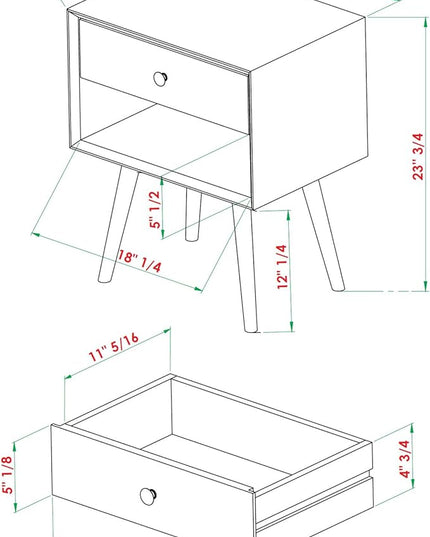 23" 3/4

5" 1/2

18" 1/4

12" 1/4

11" 5/16

5" 1/8

4" 3/4