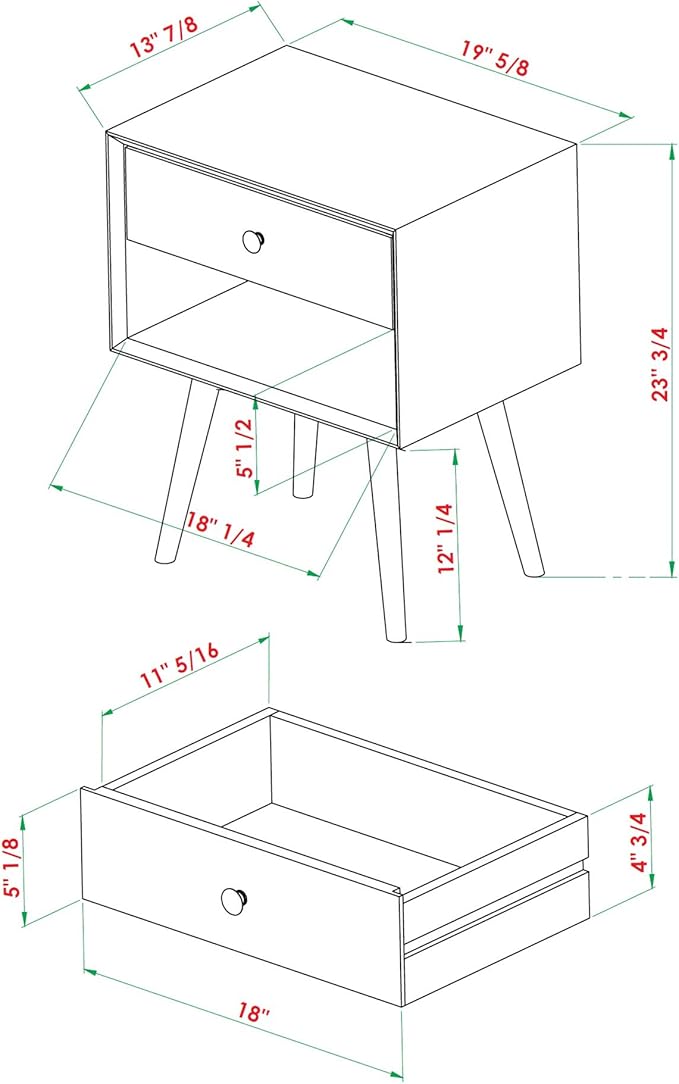 13" 7/8
19" 5/8
23" 3/4
5" 1/2
18" 1/4
12" 1/4
11" 5/16
5" 1/8
4" 3/4
18"