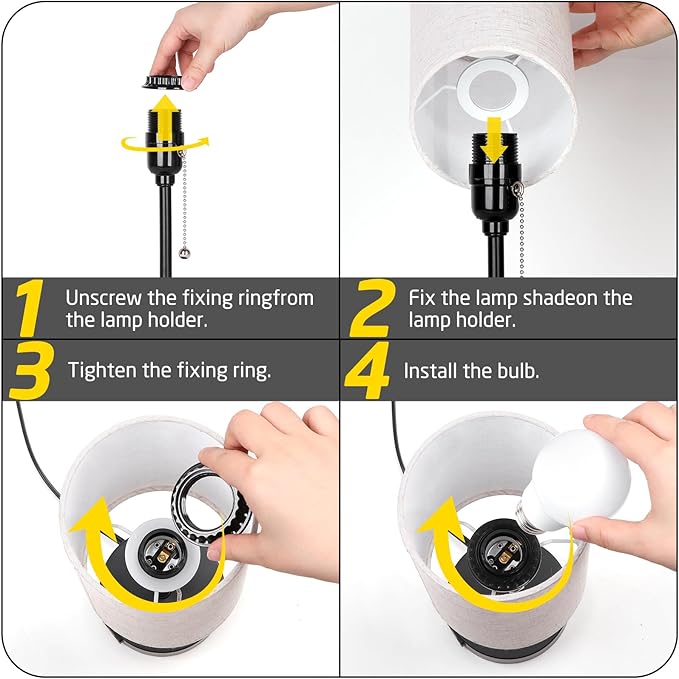 1 Unscrew the fixing ringfrom the lamp holder.

2 Fix the lamp shadeon the lamp holder.

3 Tighten the fixing ring.

4 Install the bulb.