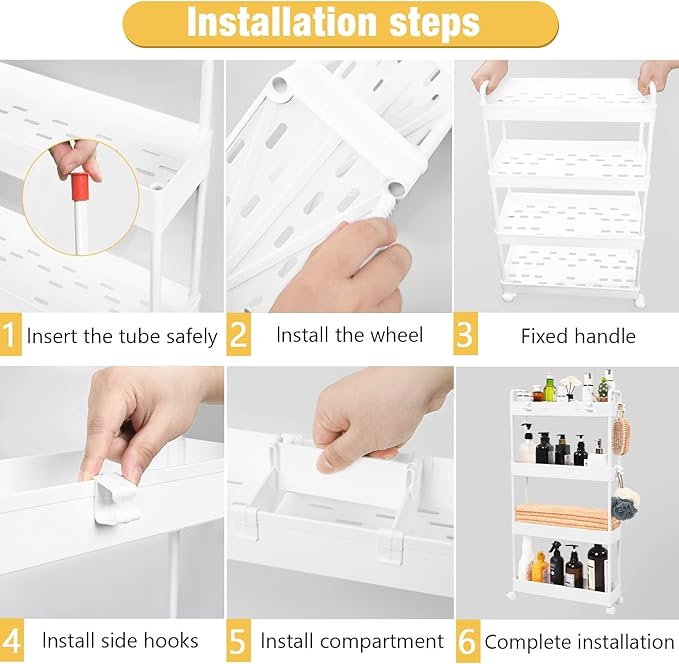 Installation steps

1 Insert the tube safely

2 Install the wheel

3 Fixed handle

4 Install side hooks

5 Install compartment

6 Complete installation