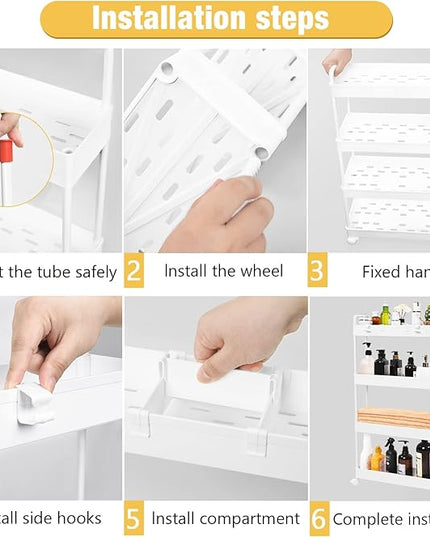 Installation steps

t the tube safely

2 Install the wheel

3 Fixed han

all side hooks

5 Install compartment

6 Complete inst