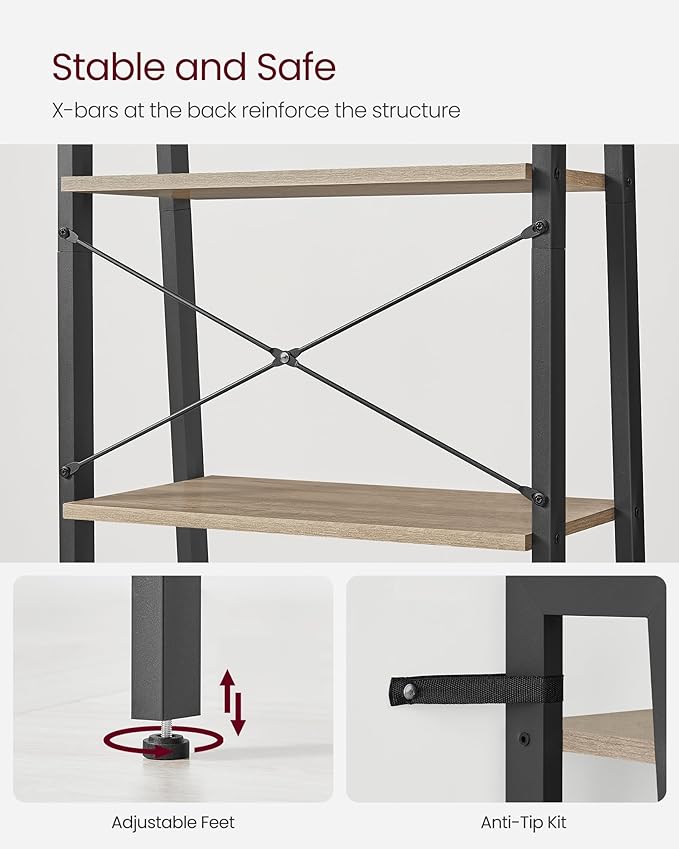 Stable and Safe

X-bars at the back reinforce the structure

Adjustable Feet

Anti-Tip Kit