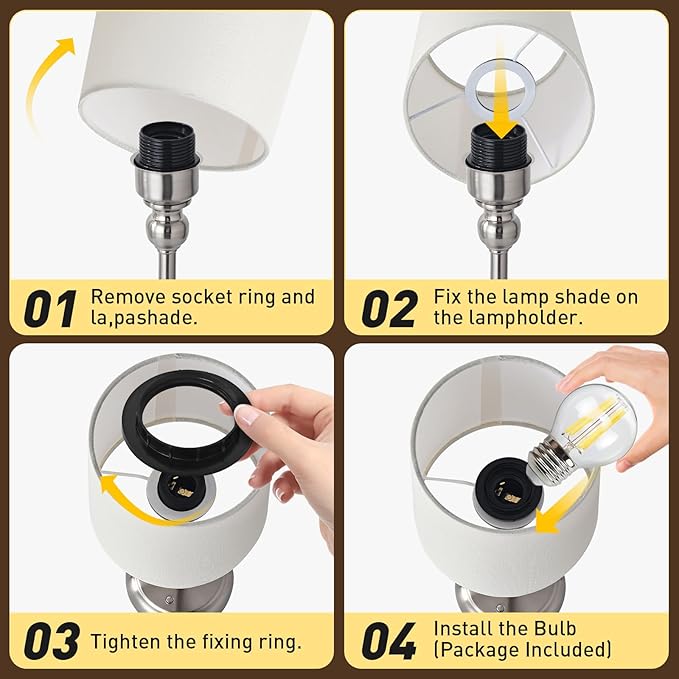 01 Remove socket ring and la,pashade.

02 Fix the lamp shade on the lampholder.

03 Tighten the fixing ring.

04 Install the Bulb (Package Included)