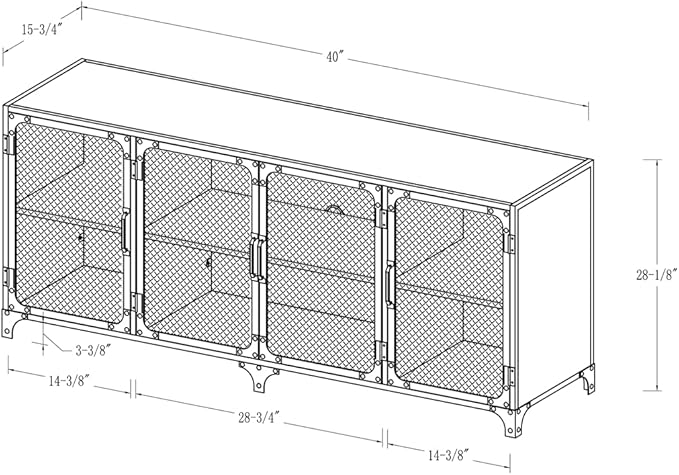 15-3/4″

40″

28-1/8″

3-3/8″

14-3/8″

28-3/4″

14-3/8″