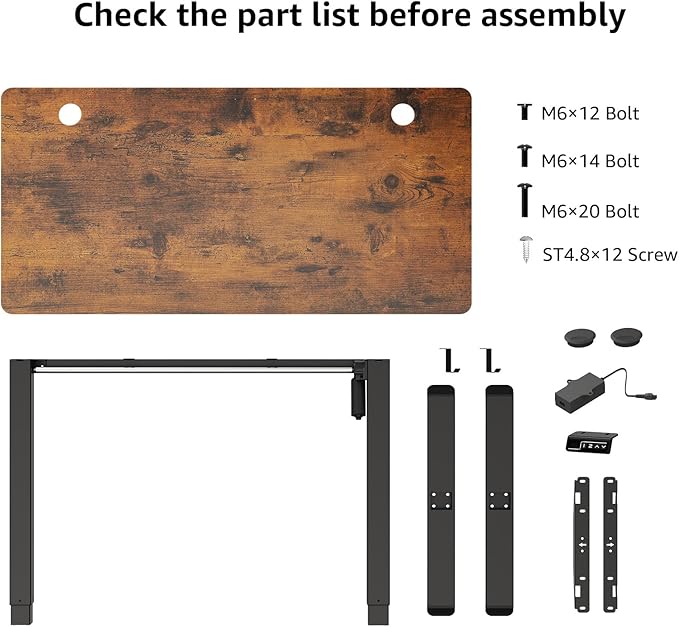 Check the part list before assembly

M6×12 Bolt

M6×14 Bolt

M6×20 Bolt

ST4.8×12 Screw