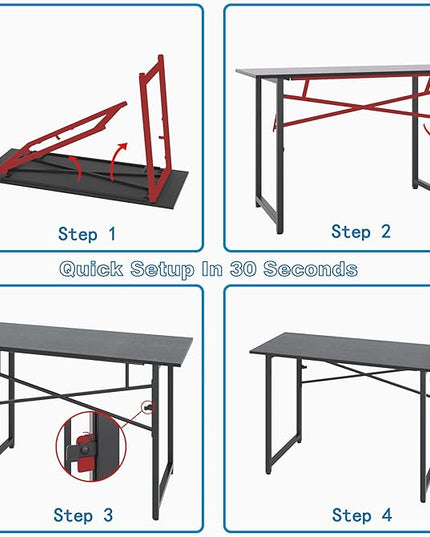 Step 1

Step 2

Quick Setup In 30 Seconds

Step 3

Step 4