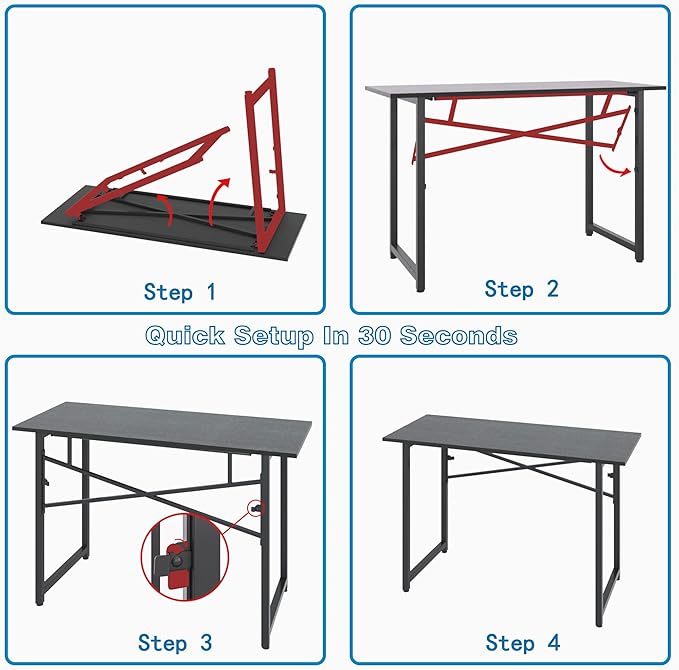 Step 1

Step 2

Quick Setup In 30 Seconds

Step 3

Step 4