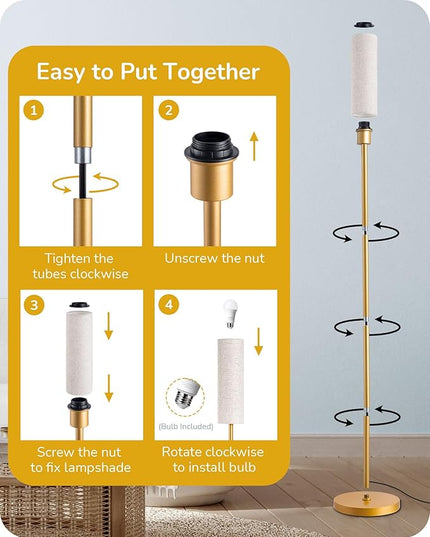 Easy to Put Together

1

Tighten the tubes clockwise

2

Unscrew the nut

3

Screw the nut to fix lampshade

4

(Bulb Included)

Rotate clockwise to install bulb