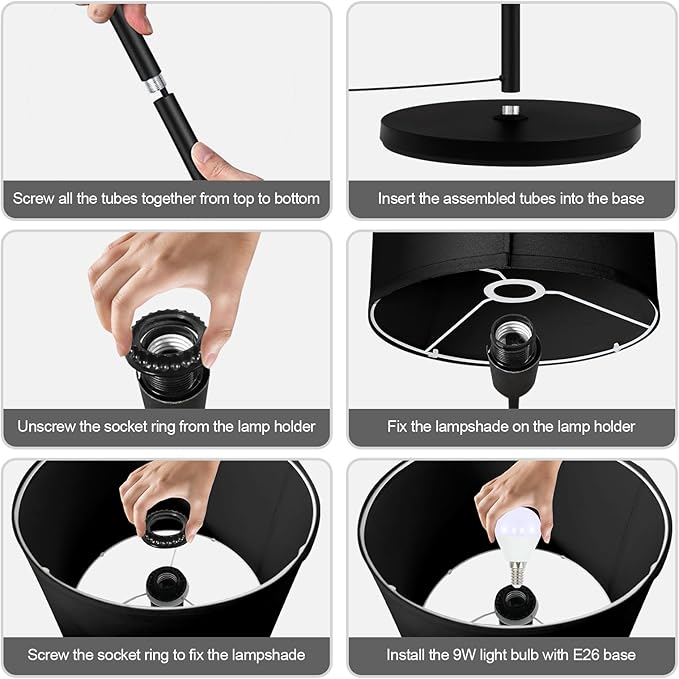 Screw all the tubes together from top to bottom

Insert the assembled tubes into the base

Unscrew the socket ring from the lamp holder

Fix the lampshade on the lamp holder

Screw the socket ring to fix the lampshade

Install the 9W light bulb with E26 base