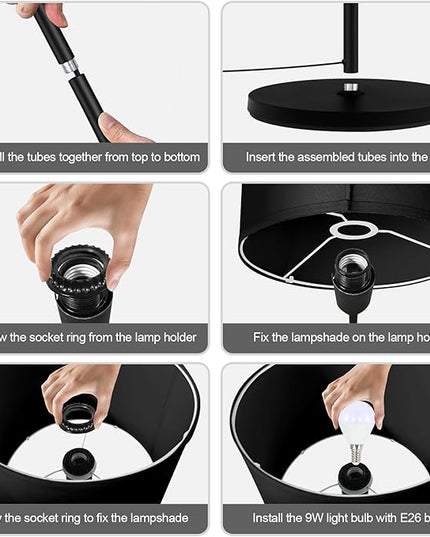 ll the tubes together from top to bottom

Insert the assembled tubes into the

w the socket ring from the lamp holder

Fix the lampshade on the lamp ho

v the socket ring to fix the lampshade

Install the 9W light bulb with E26 b